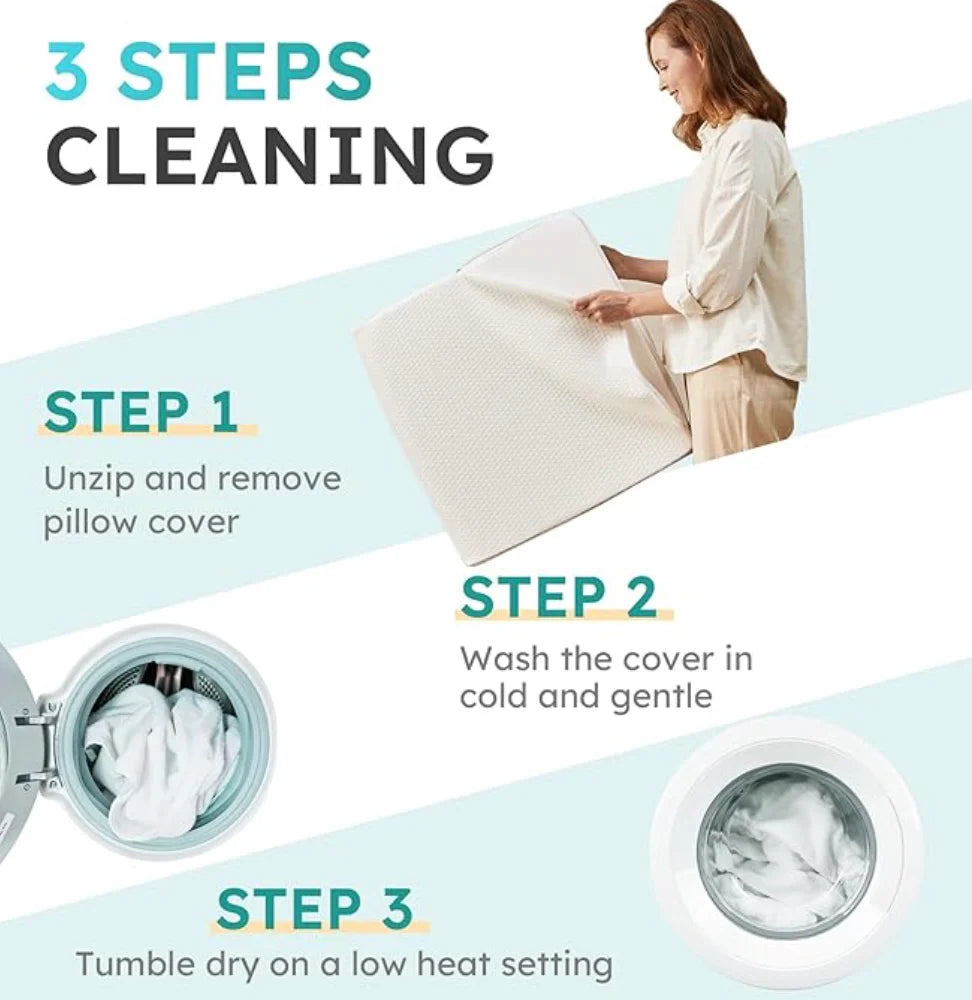 3 STEPS
CLEANING

STEP 1
Unzip and remove pillow cover

STEP 2
Wash the cover in cold and gentle

STEP 3
Tumble dry on a low heat setting